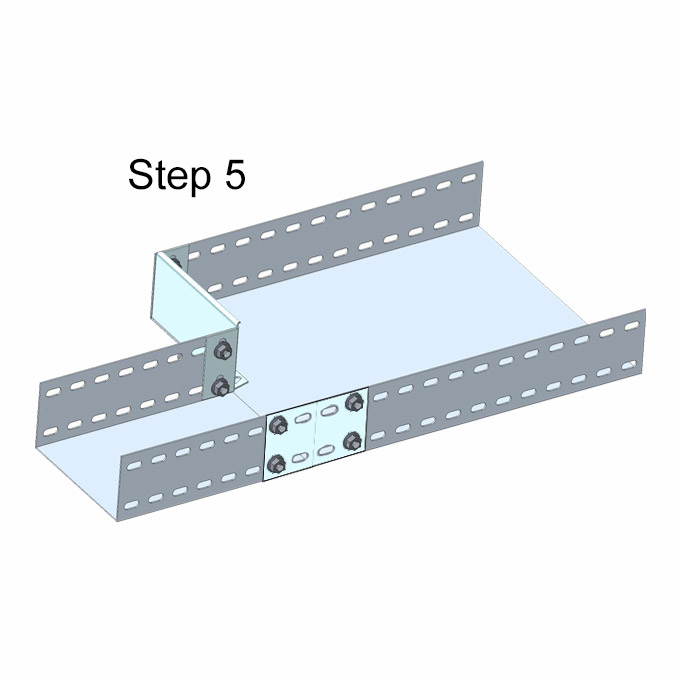 Step 5