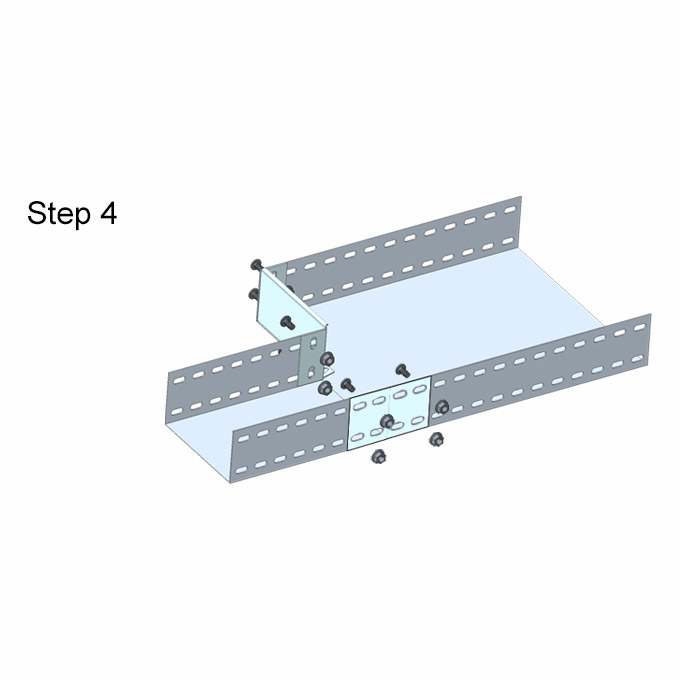 Step 4