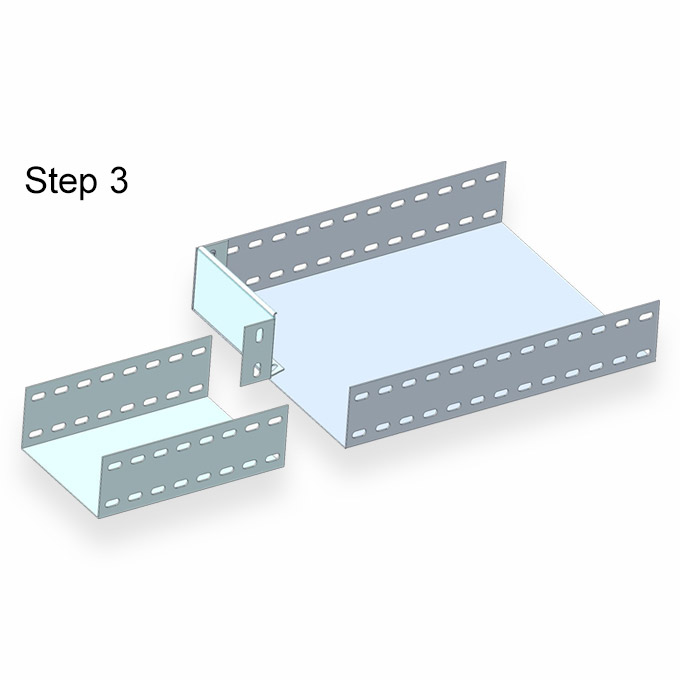 Step 3