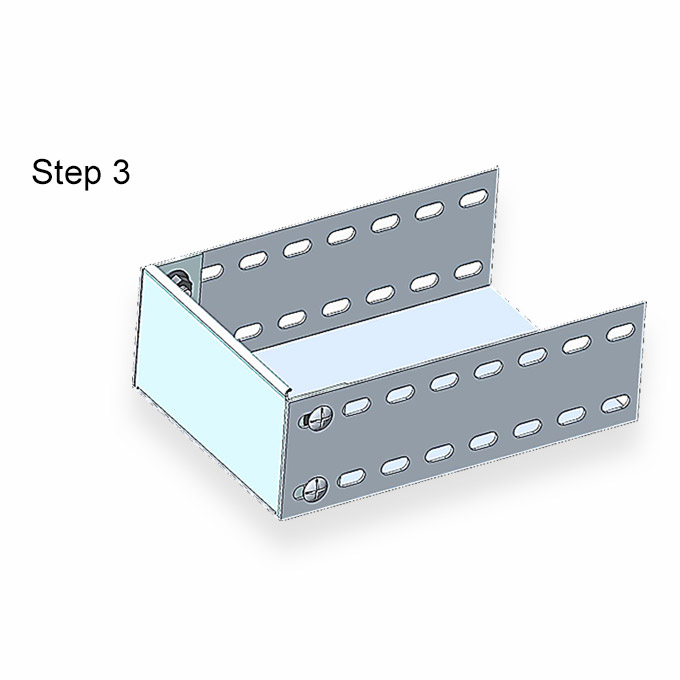 Step 3