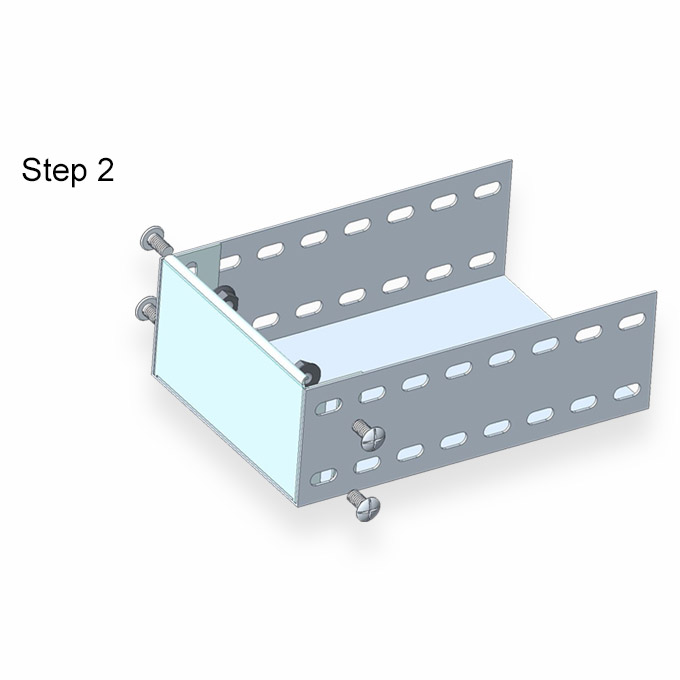 Step 2